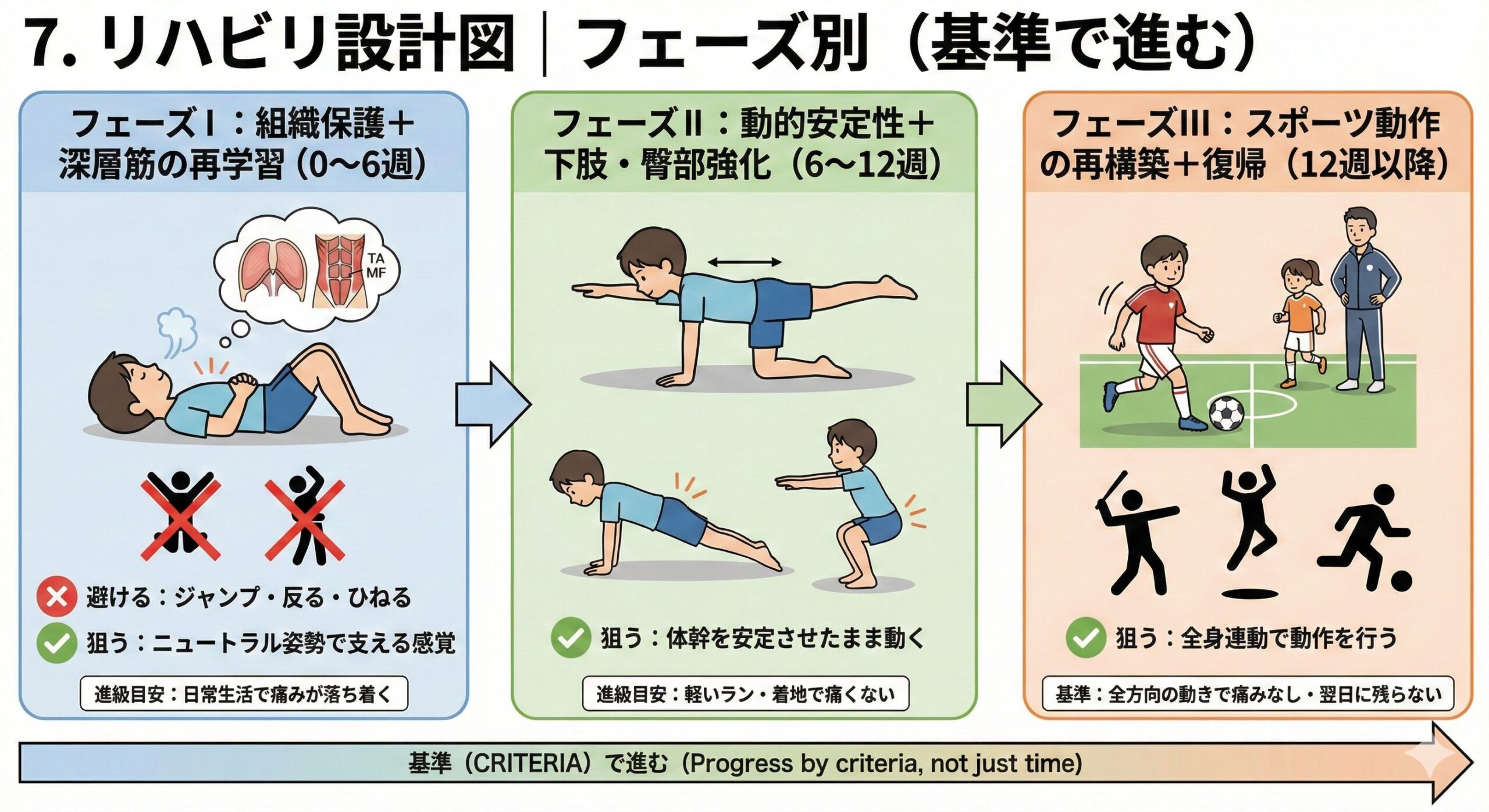 7. リハビリ設計図｜フェーズ別（基準で進む）

フェーズI：組織保護＋深層筋の再学習（0〜6週）

TA
MF

避ける：ジャンプ・反る・ひねる

狙う：ニュートラル姿勢で支える感覚

進級目安：日常生活で痛みが落ち着く

フェーズII：動的安定性＋下肢・臀部強化（6〜12週）

狙う：体幹を安定させたまま動く

進級目安：軽いラン・着地で痛くない

フェーズIII：スポーツ動作の再構築＋復帰（12週以降）

狙う：全身連動で動作を行う

基準：全方向の動きで痛みなし・翌日に残らない

基準（CRITERIA）で進む（Progress by criteria, not just time）