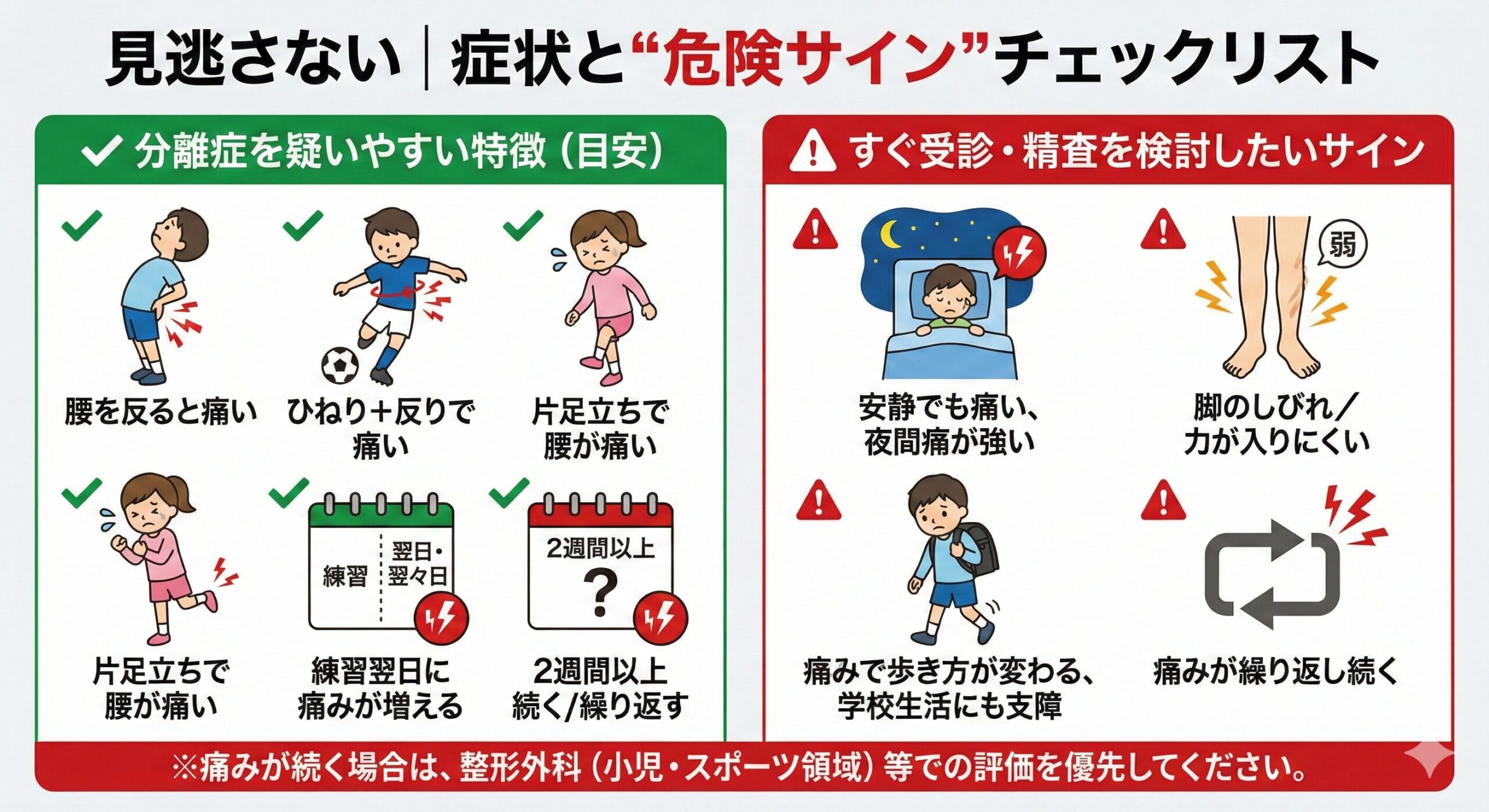 見逃さない｜症状と“危険サイン”チェックリスト

分離症を疑いやすい特徴（目安）

腰を反ると痛い

ひねり＋反りで痛い

片足立ちで腰が痛い

片足立ちで腰が痛い

練習　翌日・翌々日

練習翌日に痛みが増える

2週間以上
?

2週間以上続く/繰り返す

すぐ受診・精査を検討したいサイン

安静でも痛い、夜間痛が強い

弱

脚のしびれ／力が入りにくい

痛みで歩き方が変わる、学校生活にも支障

痛みが繰り返し続く

※痛みが続く場合は、整形外科（小児・スポーツ領域）等での評価を優先してください。